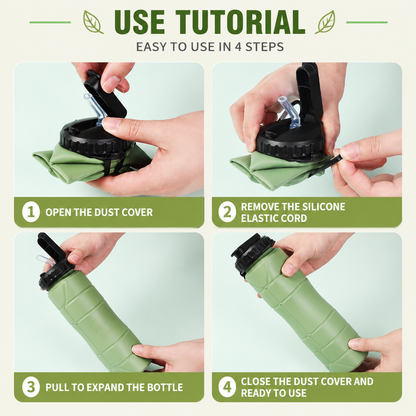 USE TUTORIAL
EASY TO USE IN 4 STEPS

1 OPEN THE DUST COVER

2 REMOVE THE SILICONE ELASTIC CORD

3 PULL TO EXPAND THE BOTTLE

4 CLOSE THE DUST COVER AND READY TO USE