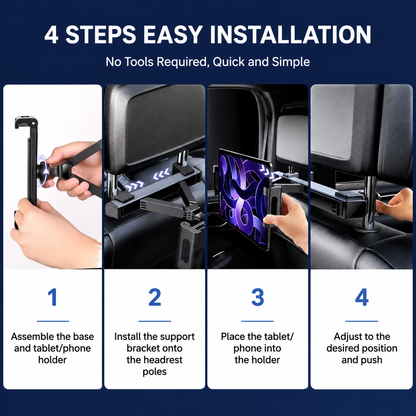 4 STEPS EASY INSTALLATION

No Tools Required, Quick and Simple

1

Assemble the base and tablet/phone holder

2

Install the support bracket onto the headrest poles

3

Place the tablet/ phone into the holder

4

Adjust to the desired position and push