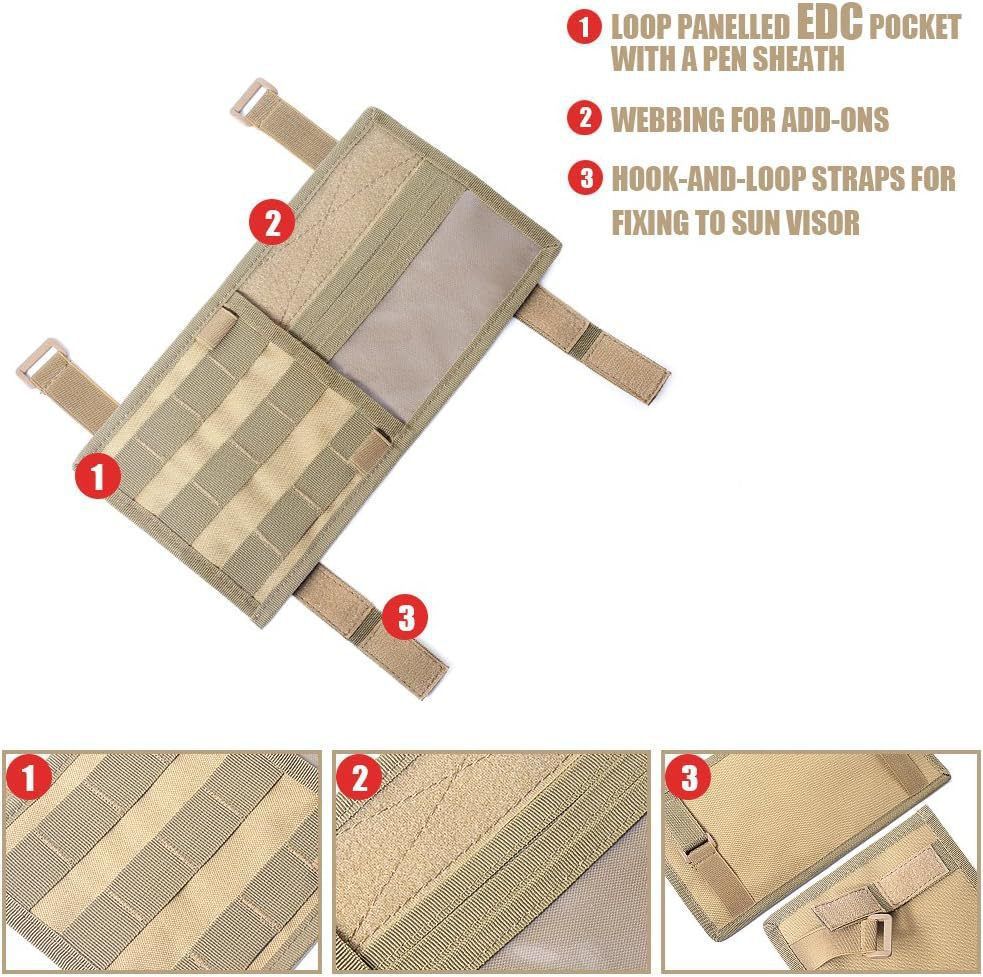 1 LOOP PANELLED EDC POCKET WITH A PEN SHEATH

2 WEBBING FOR ADD-ONS

3 HOOK-AND-LOOP STRAPS FOR FIXING TO SUN VISOR

2

1

3

1

2

3