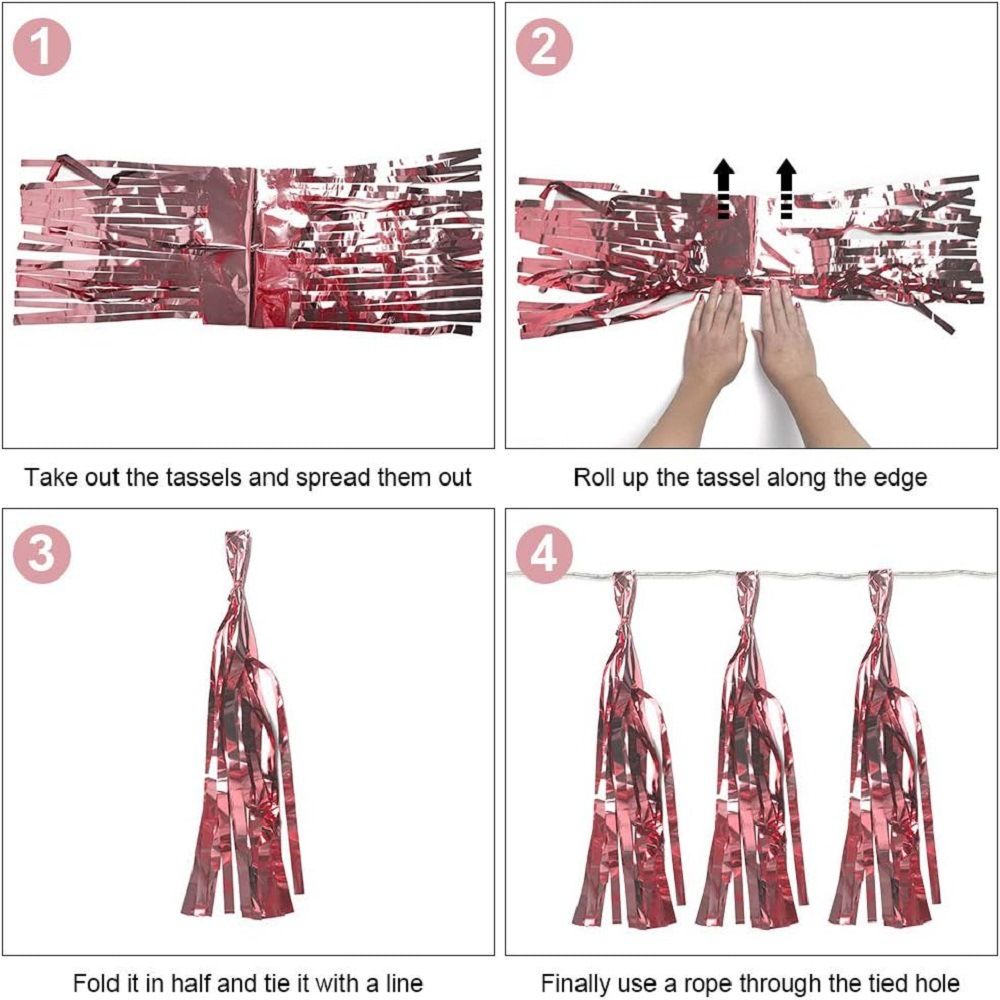 1

Take out the tassels and spread them out

2

Roll up the tassel along the edge

3

Fold it in half and tie it with a line

4

Finally use a rope through the tied hole