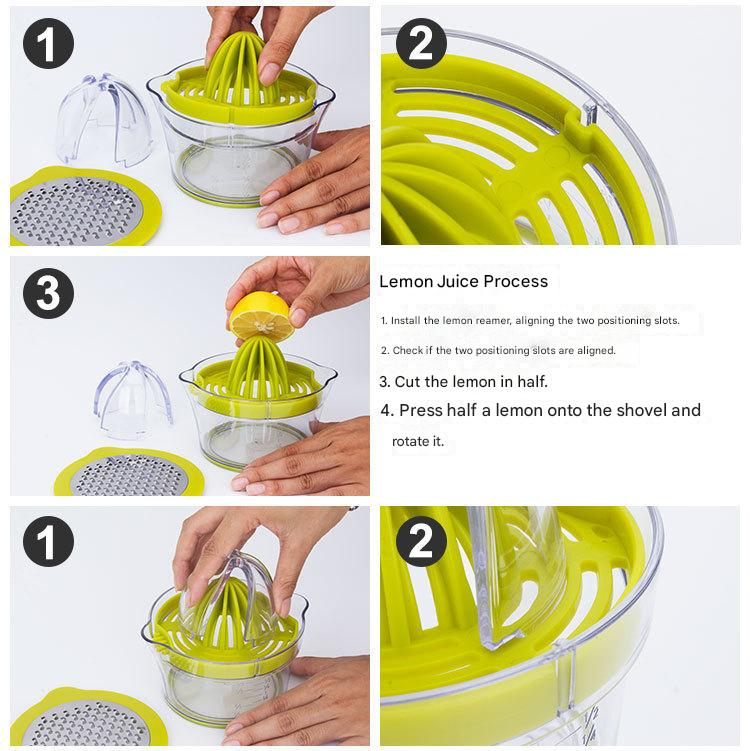 1

2

3

Lemon Juice Process

1. Install the lemon reamer, aligning the two positioning slots.

2. Check if the two positioning slots are aligned.

3. Cut the lemon in half.

4. Press half a lemon onto the shovel and rotate it.

1

2