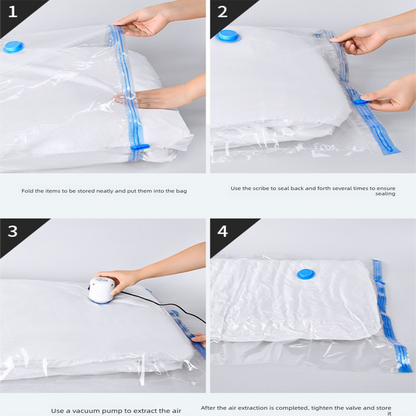 1

Fold the items to be stored neatly and put them into the bag

2

Use the scribe to seal back and forth several times to ensure sealing

3

Use a vacuum pump to extract the air

4

After the air extraction is completed, tighten the valve and store it