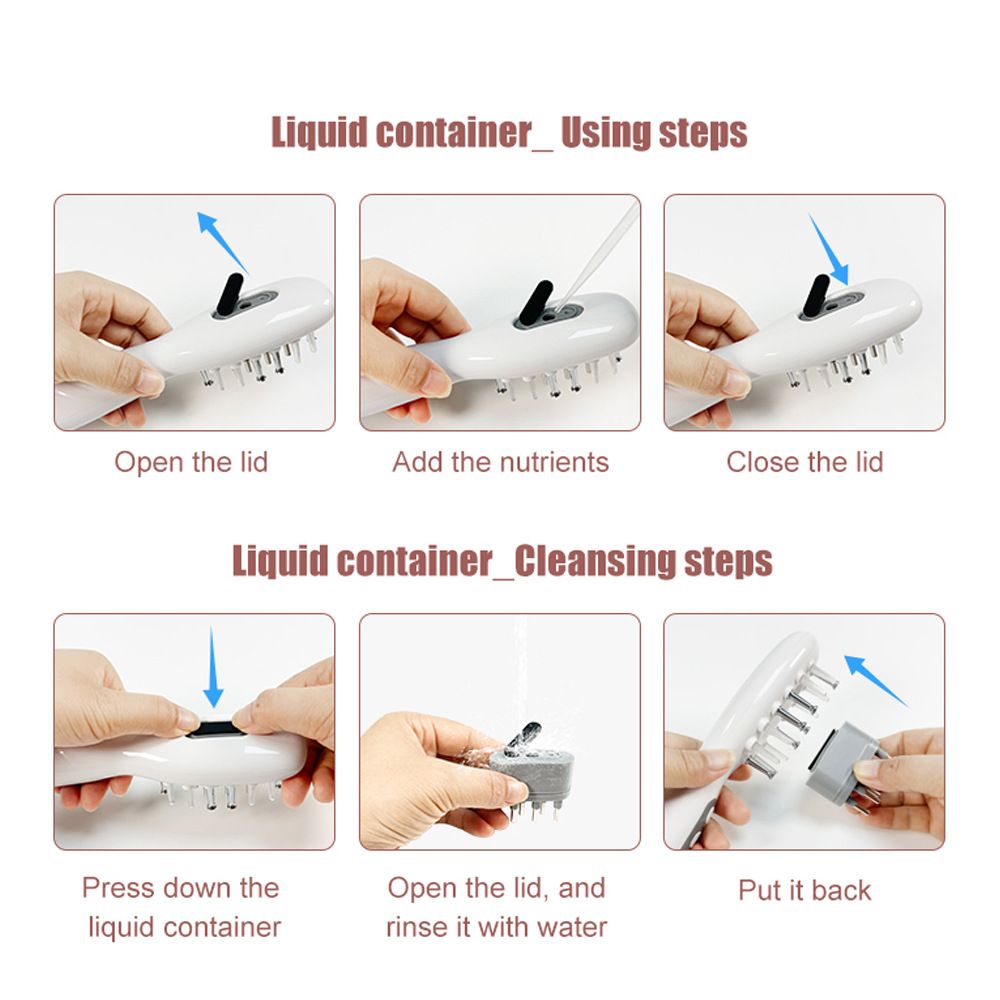 Liquid container_ Using steps

Open the lid

Add the nutrients

Close the lid

Liquid container_Cleansing steps

Press down the liquid container

Open the lid, and rinse it with water

Put it back