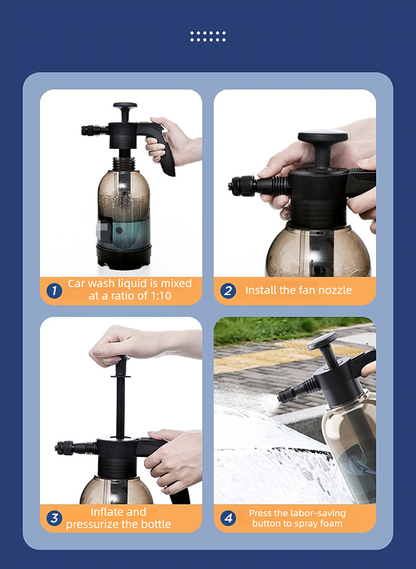 1 Car wash liquid is mixed at a ratio of 1:10

2 Install the fan nozzle

3 Inflate and pressurize the bottle

4 Press the labor-saving button to spray foam