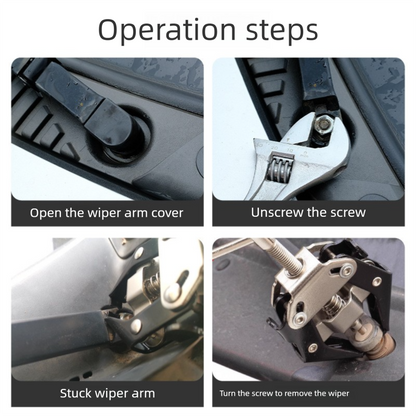 Operation steps

Open the wiper arm cover

Unscrew the screw

Stuck wiper arm

Turn the screw to remove the wiper