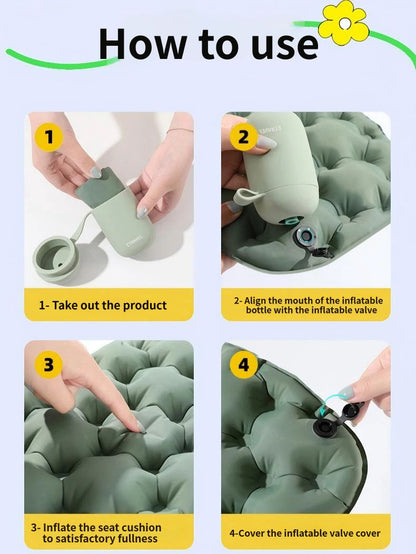 How to use

1

1- Take out the product

2

2- Align the mouth of the inflatable bottle with the inflatable valve

3

3- Inflate the seat cushion to satisfactory fullness

4

4-Cover the inflatable valve cover