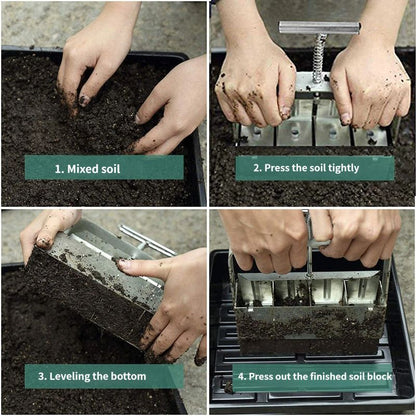 1. Mixed soil

2. Press the soil tightly

3. Leveling the bottom

4. Press out the finished soil block