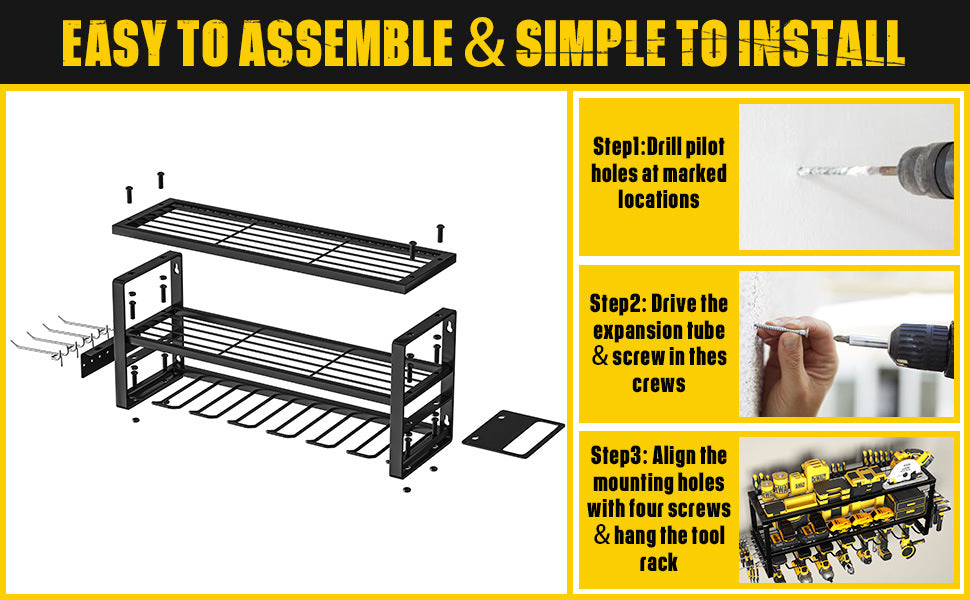 EASY TO ASSEMBLE & SIMPLE TO INSTALL

Step1:Drill pilot holes at marked locations

Step2: Drive the expansion tube & screw in thes crews

Step3: Align the mounting holes with four screws & hang the tool rack